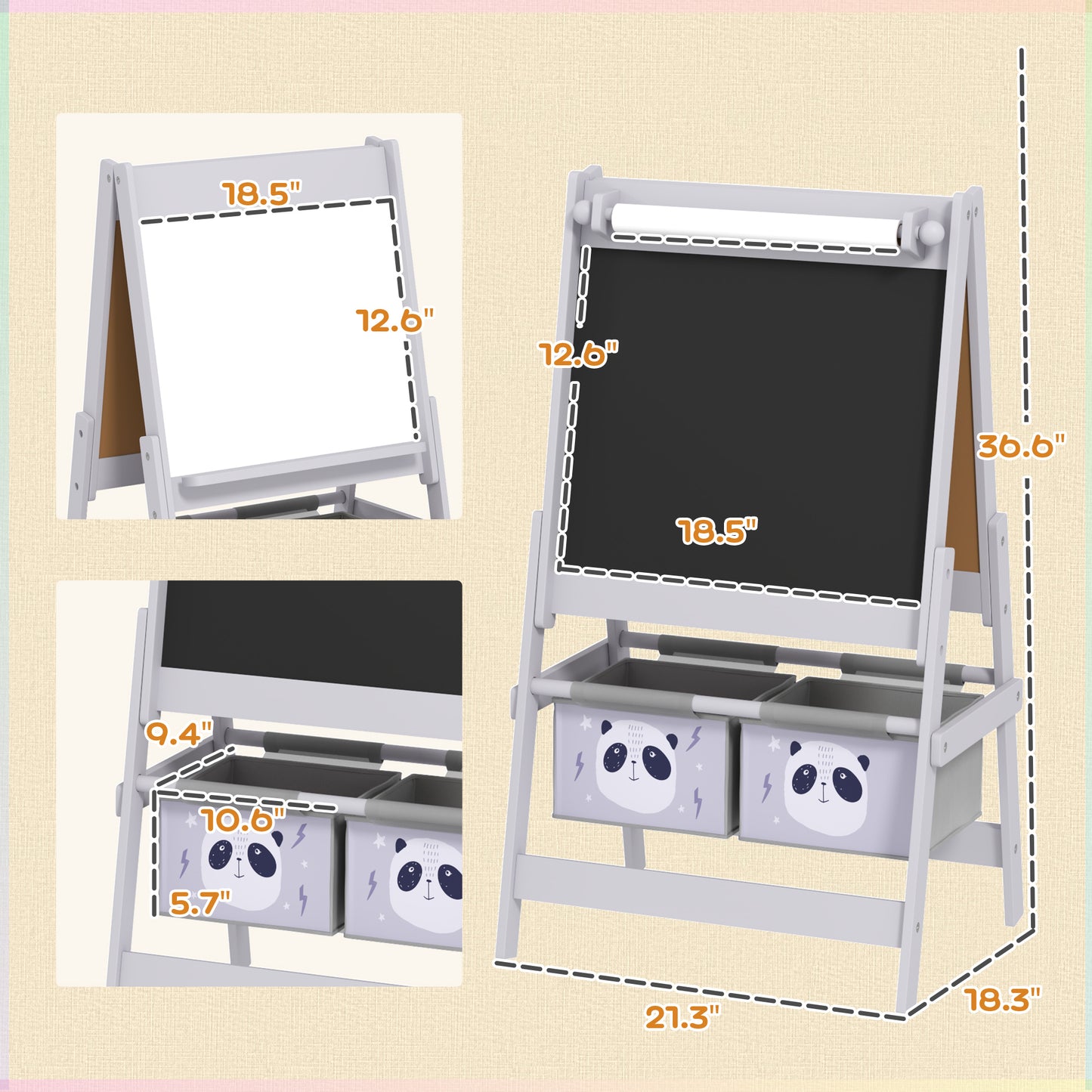 18.5"

12.6"

9.4"

10.6"

5.7"

12.6"

18.5"

36.6"

21.3"

18.3"