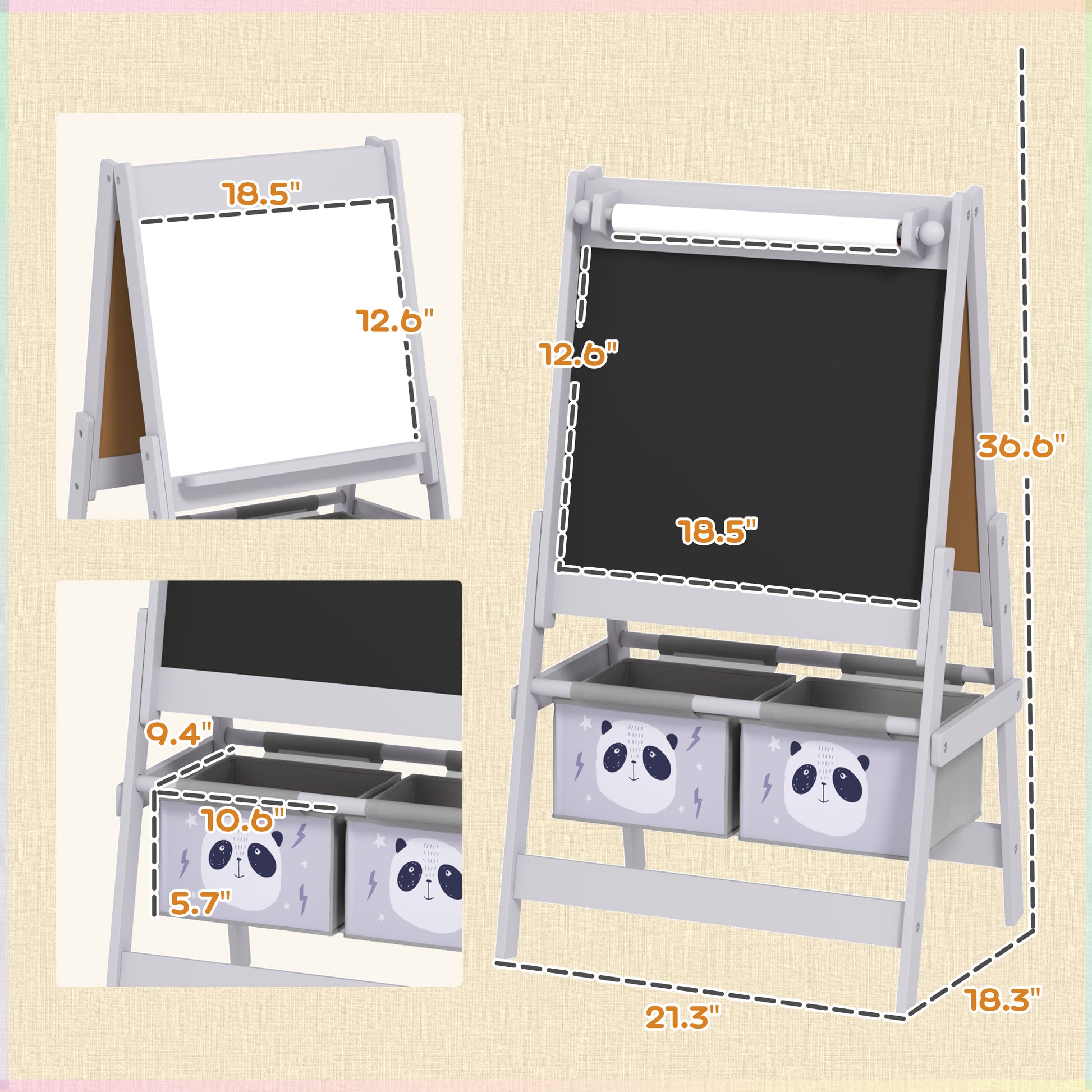 18.5"

12.6"

9.4"

10.6"

5.7"

12.6"

18.5"

36.6"

21.3"

18.3"